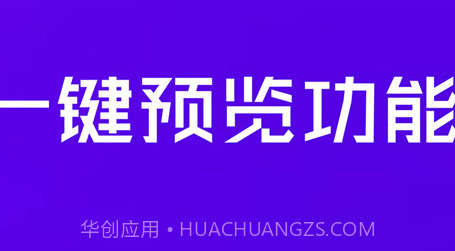 一键预览功能

华创应用 • HUACHUANGZS.COM