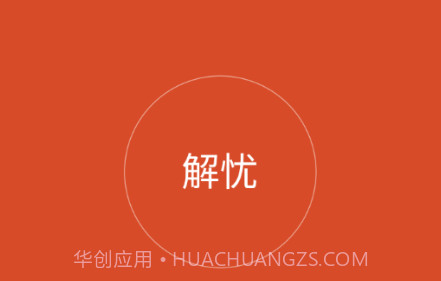 解忧

华创应用 • HUACHUANGZS.COM