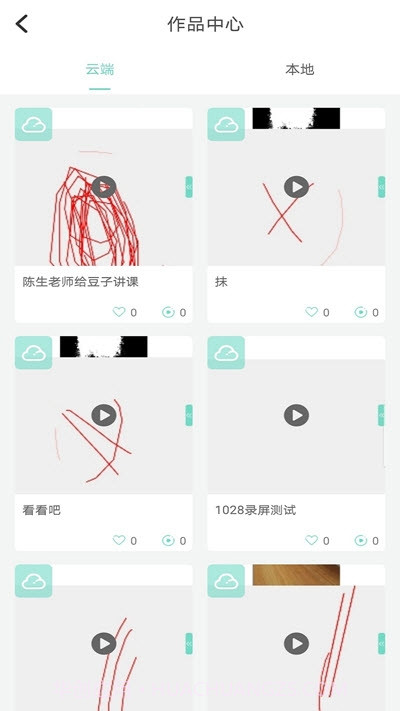 作品中心

云端

本地

陈生老师给豆子讲课

0 0

抹

0 0

看看吧

0 0

1028录屏测试

0 0